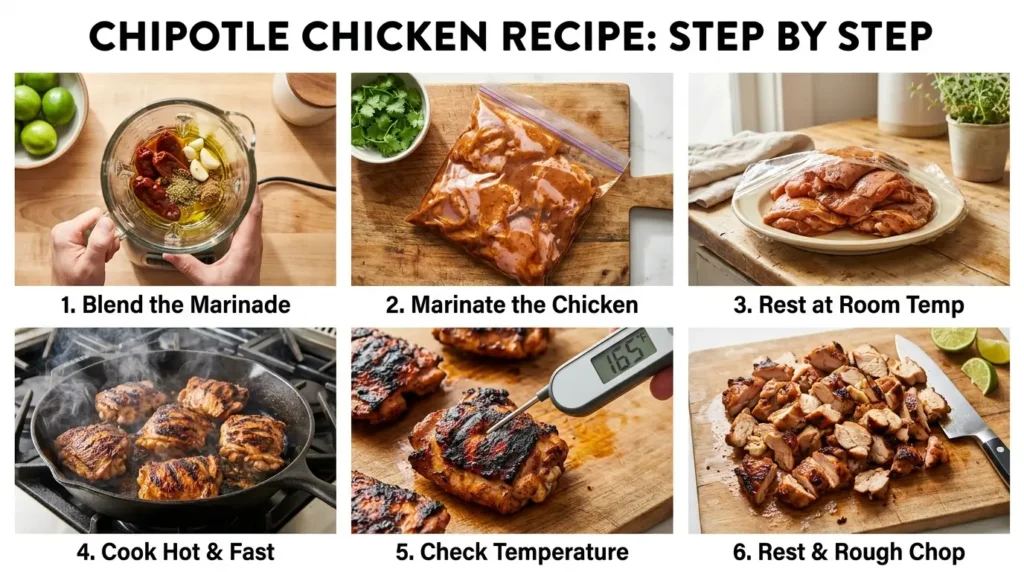 CHIPOTLE CHICKEN RECIPE: STEP BY STEP

1. Blend the Marinade

2. Marinate the Chicken

3. Rest at Room Temp

4. Cook Hot & Fast

165°

5. Check Temperature

6. Rest & Rough Chop